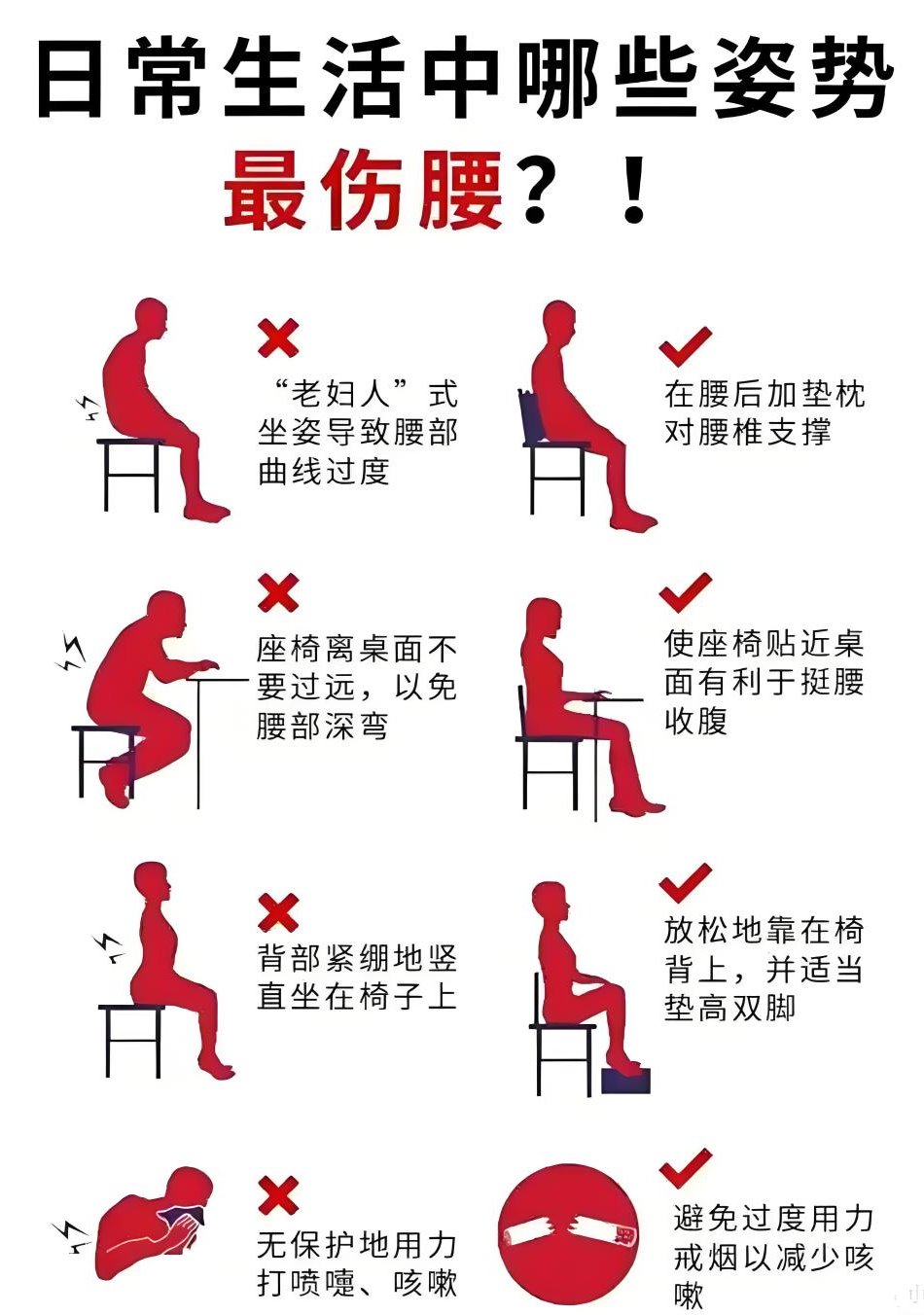 日常生活中哪些姿势

最伤腰？！

“老妇人”式坐姿导致腰部曲线过度

在腰后加垫枕对腰椎支撑

座椅离桌面不要过远，以免腰部深弯

使座椅贴近桌面有利于挺腰收腹

背部紧绷地竖直坐在椅子上

放松地靠在椅背上，并适当垫高双脚

无保护地用力打喷嚏、咳嗽

避免过度用力戒烟以减少咳嗽